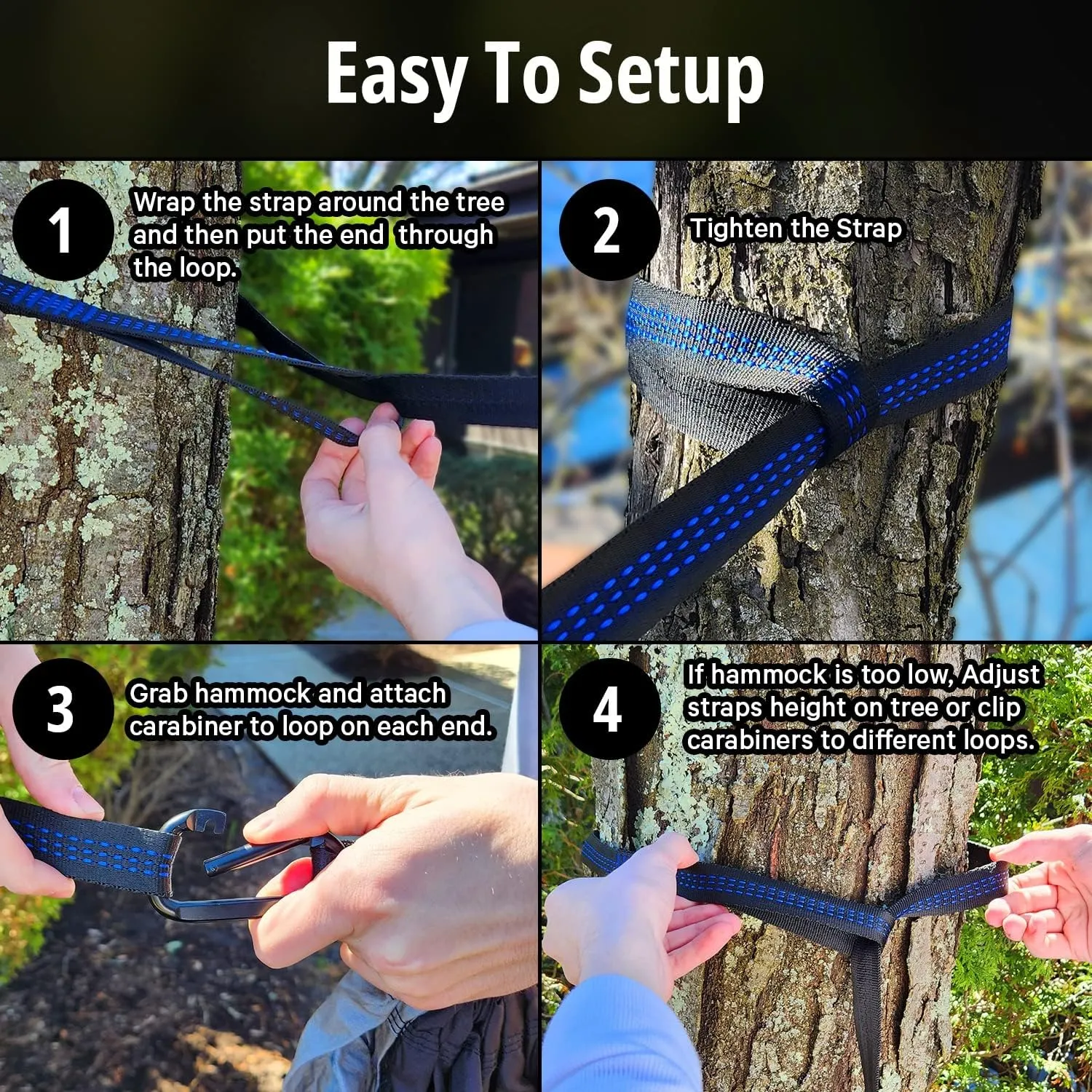 Easy To Setup

1

Wrap the strap around the tree and then put the end through the loop.

2

Tighten the Strap

3

Grab hammock and attach carabiner to loop on each end.

4

If hammock is too low, Adjust straps height on tree or clip carabiners to different loops.