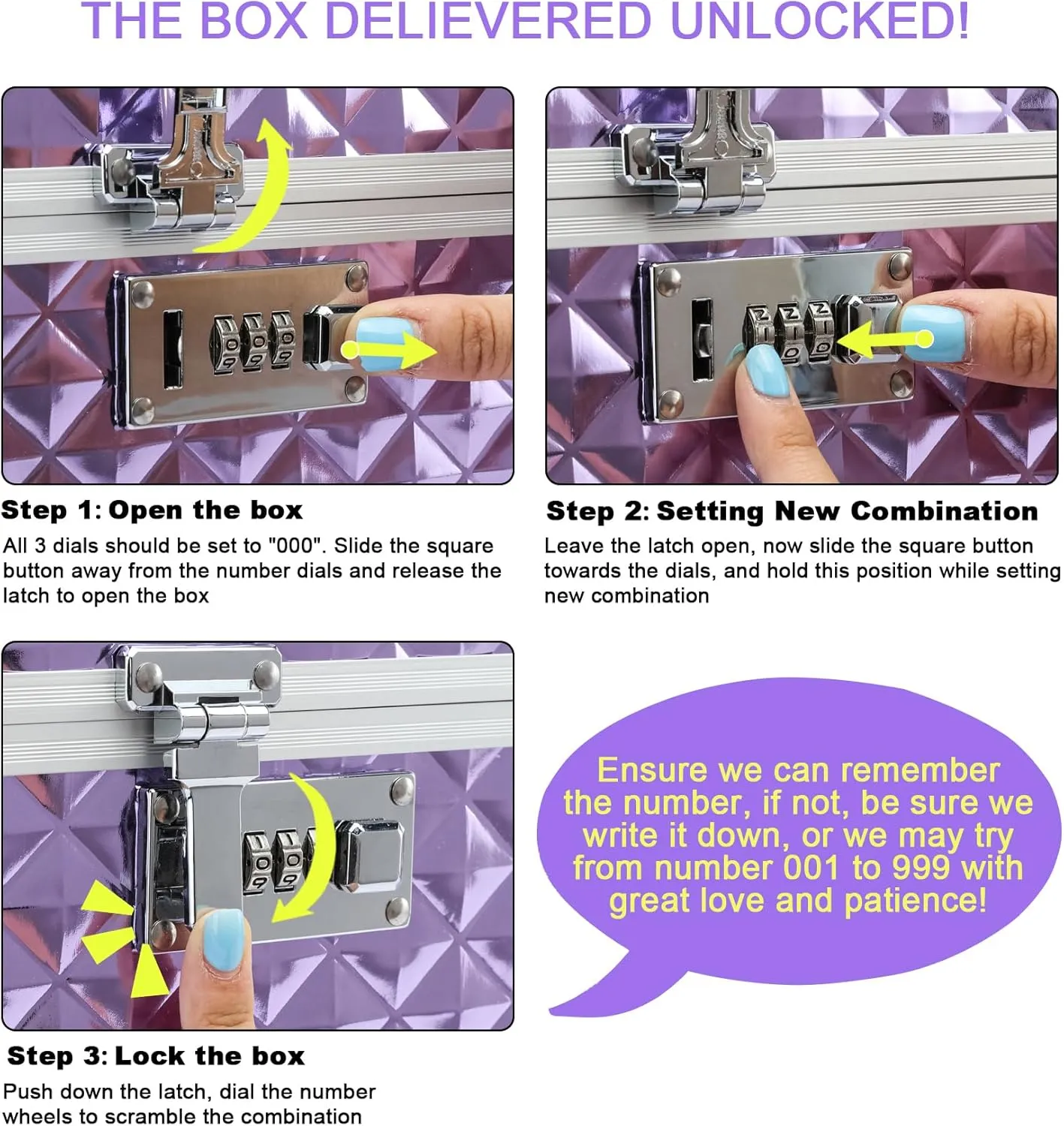 THE BOX DELIEVERED UNLOCKED!

Step 1: Open the box

All 3 dials should be set to "000". Slide the square button away from the number dials and release the latch to open the box

Step 2: Setting New Combination

Leave the latch open, now slide the square button towards the dials, and hold this position while setting new combination

Step 3: Lock the box

Push down the latch, dial the number wheels to scramble the combination

Ensure we can remember the number, if not, be sure we write it down, or we may try from number 001 to 999 with great love and patience!