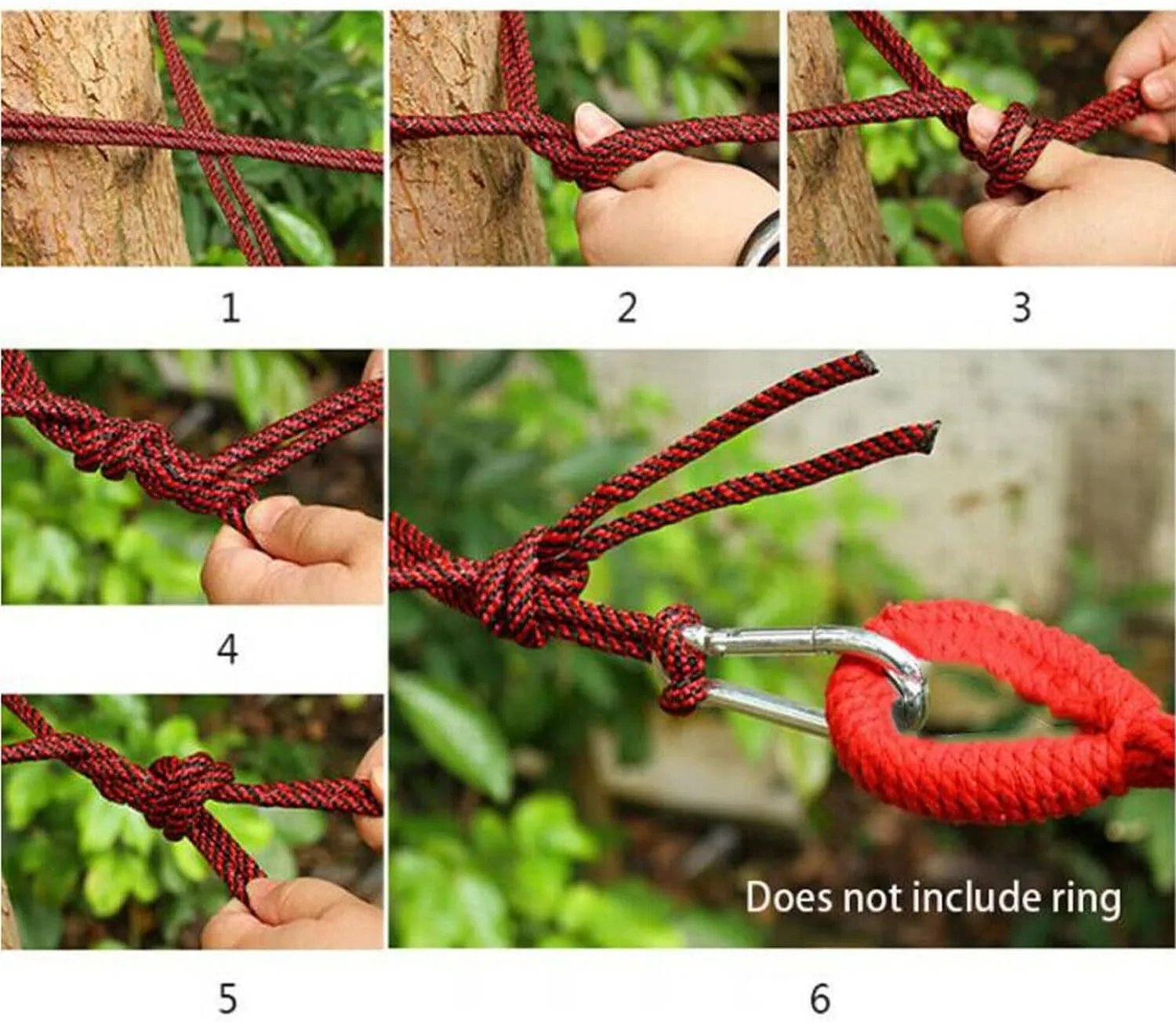 1

2

3

4

5

Does not include ring

6