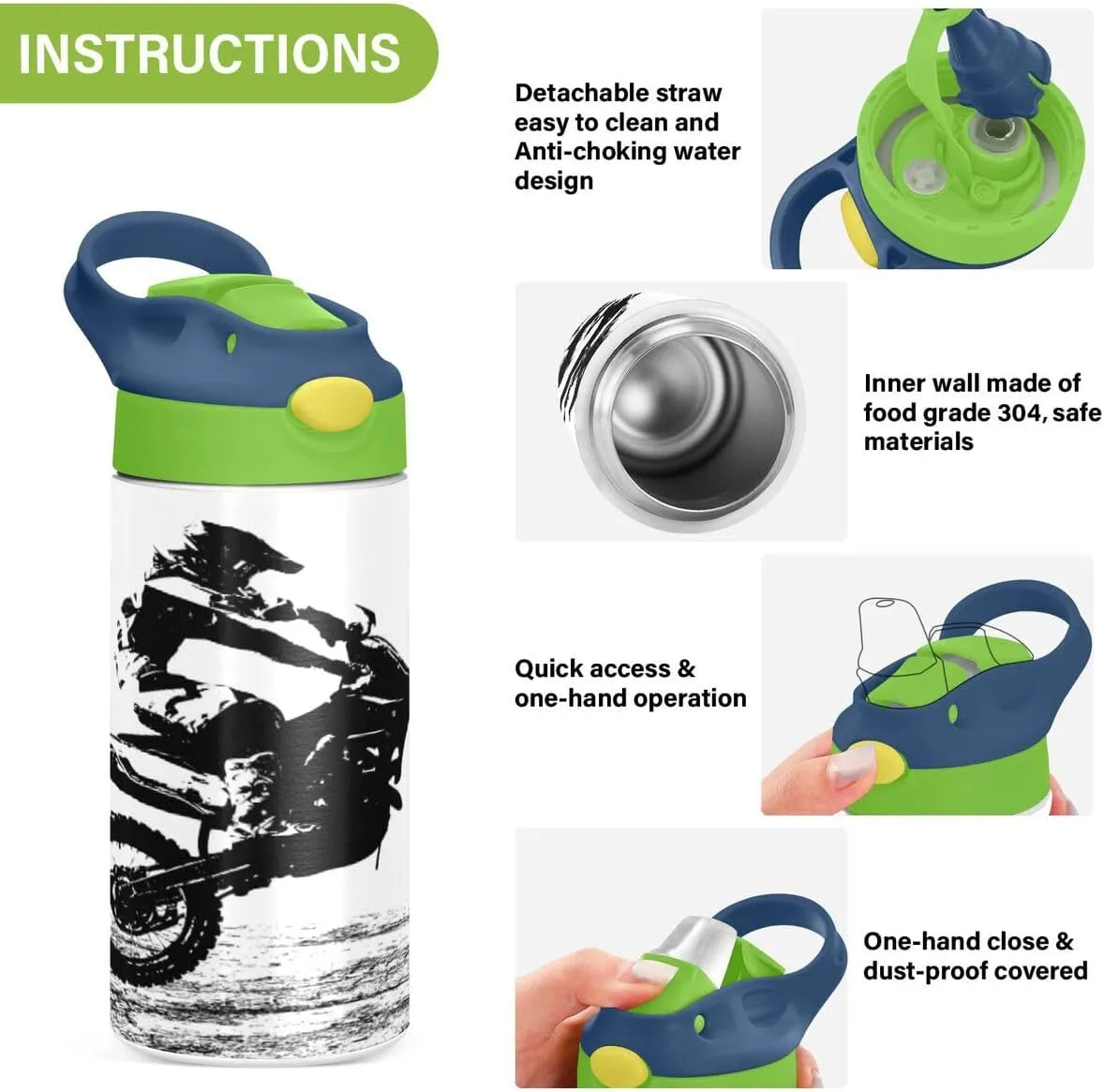 INSTRUCTIONS

Detachable straw easy to clean and Anti-choking water design

Inner wall made of food grade 304, safe materials

Quick access & one-hand operation

One-hand close & dust-proof covered