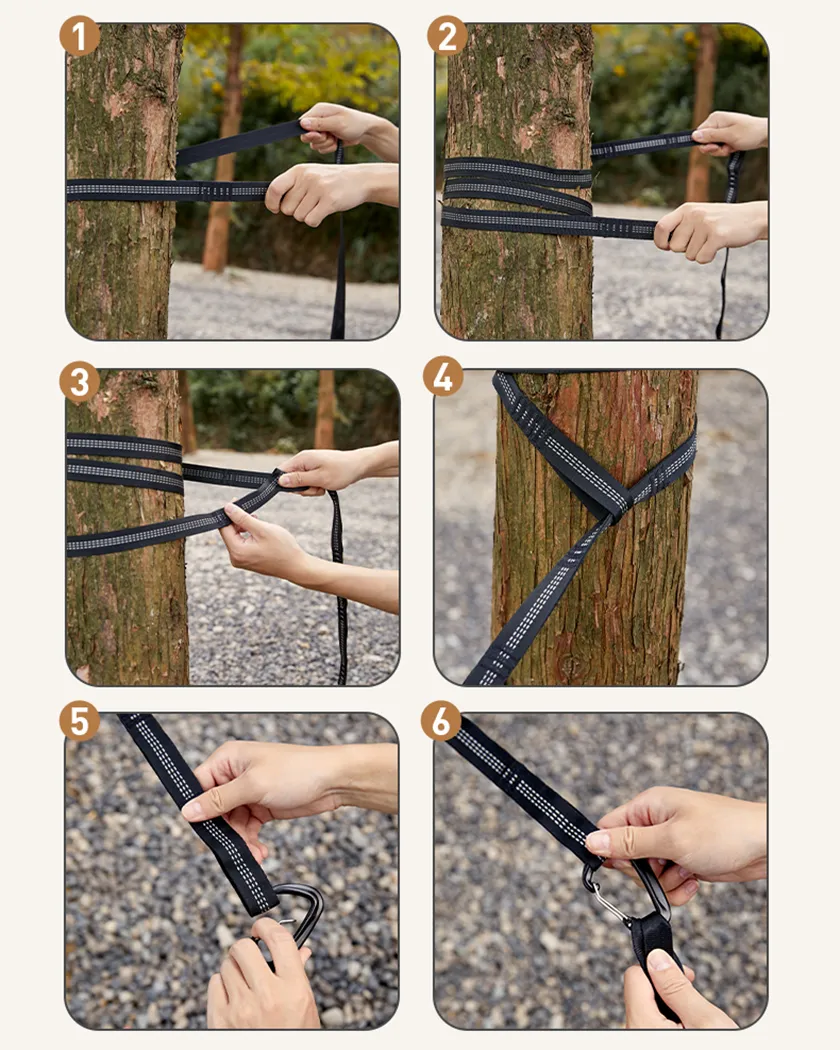 1

2

3

4

5

6