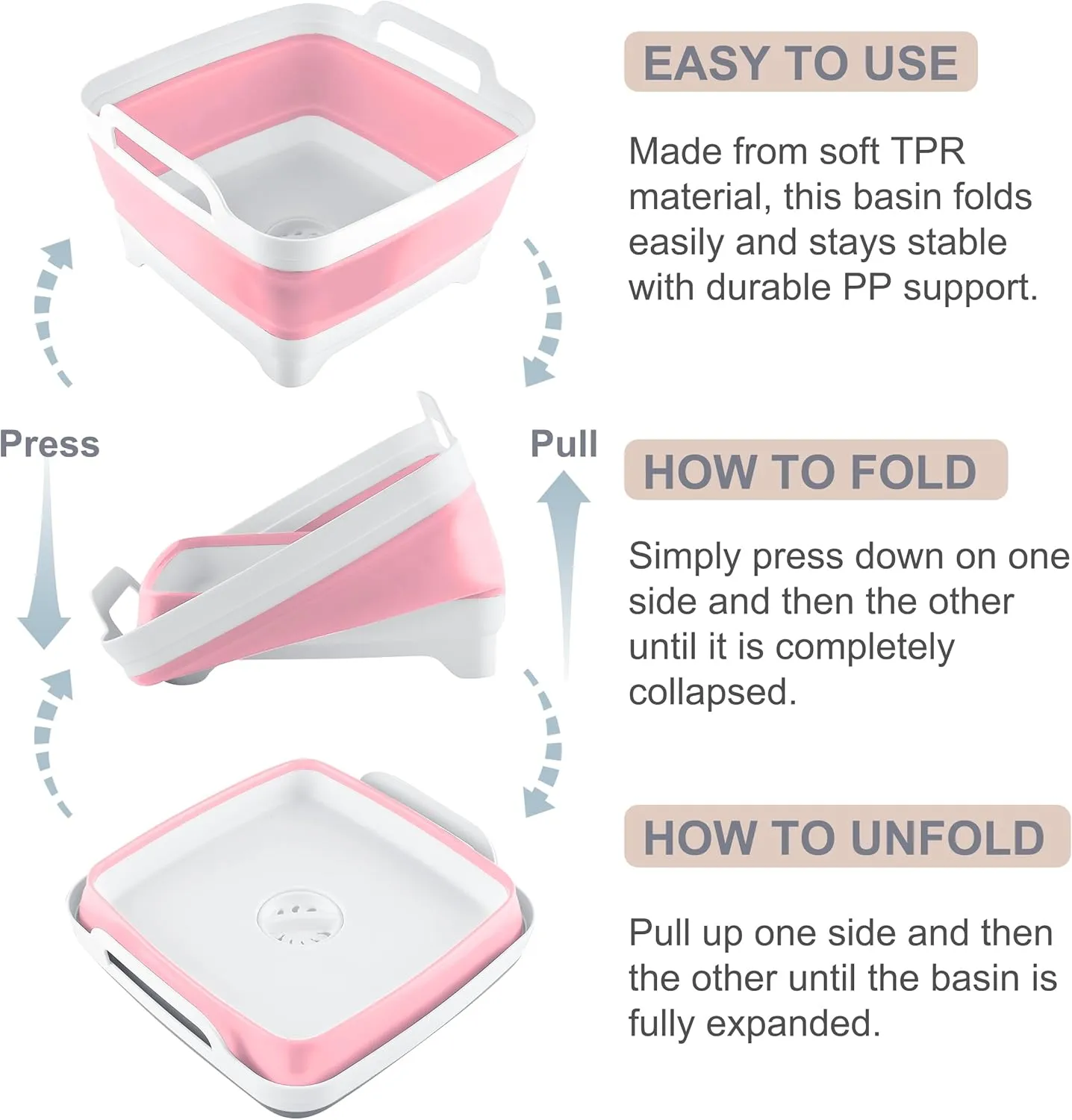 Press

Pull

EASY TO USE

Made from soft TPR material, this basin folds easily and stays stable with durable PP support.

HOW TO FOLD

Simply press down on one side and then the other until it is completely collapsed.

HOW TO UNFOLD

Pull up one side and then the other until the basin is fully expanded.