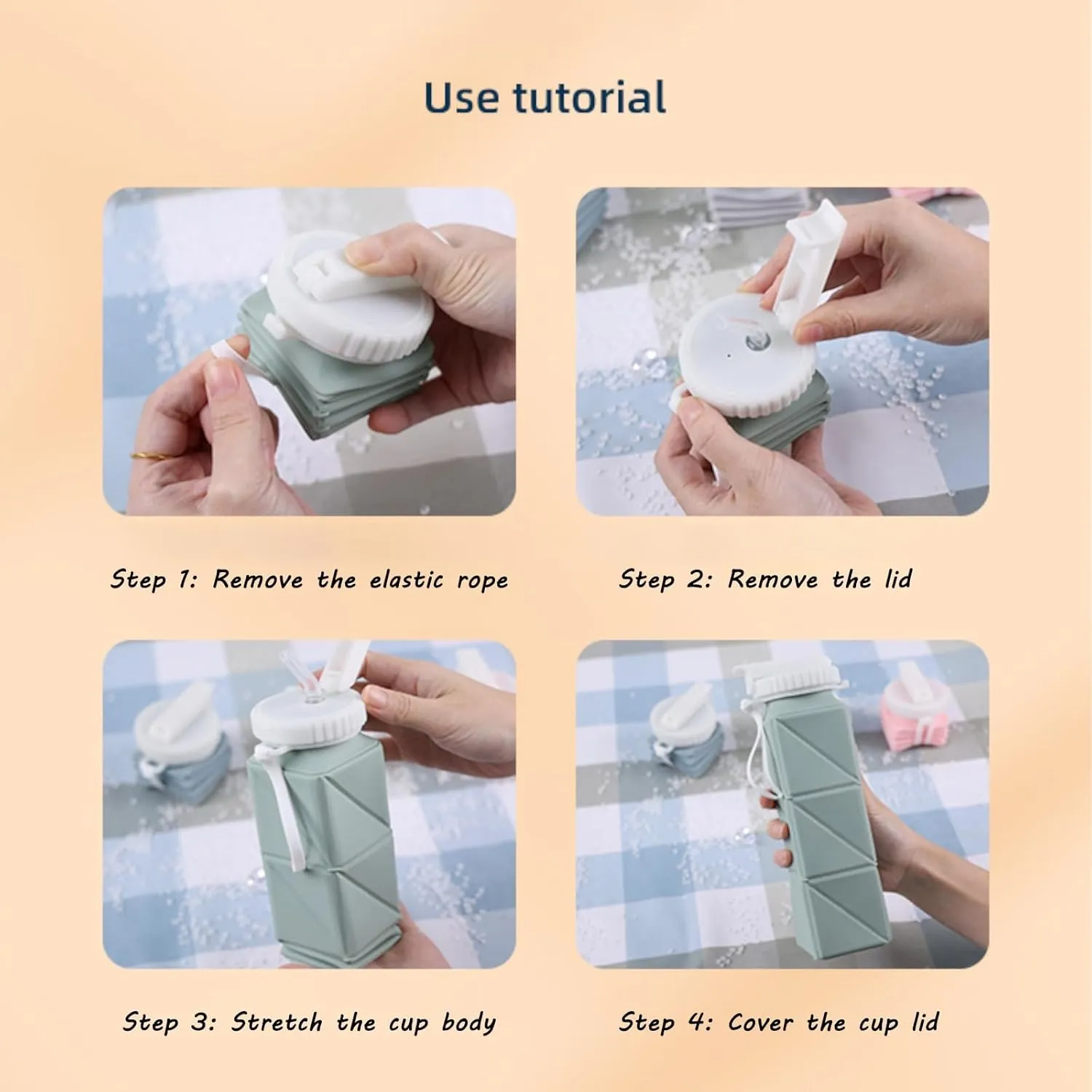 Use tutorial

Step 1: Remove the elastic rope

Step 2: Remove the lid

Step 3: Stretch the cup body

Step 4: Cover the cup lid