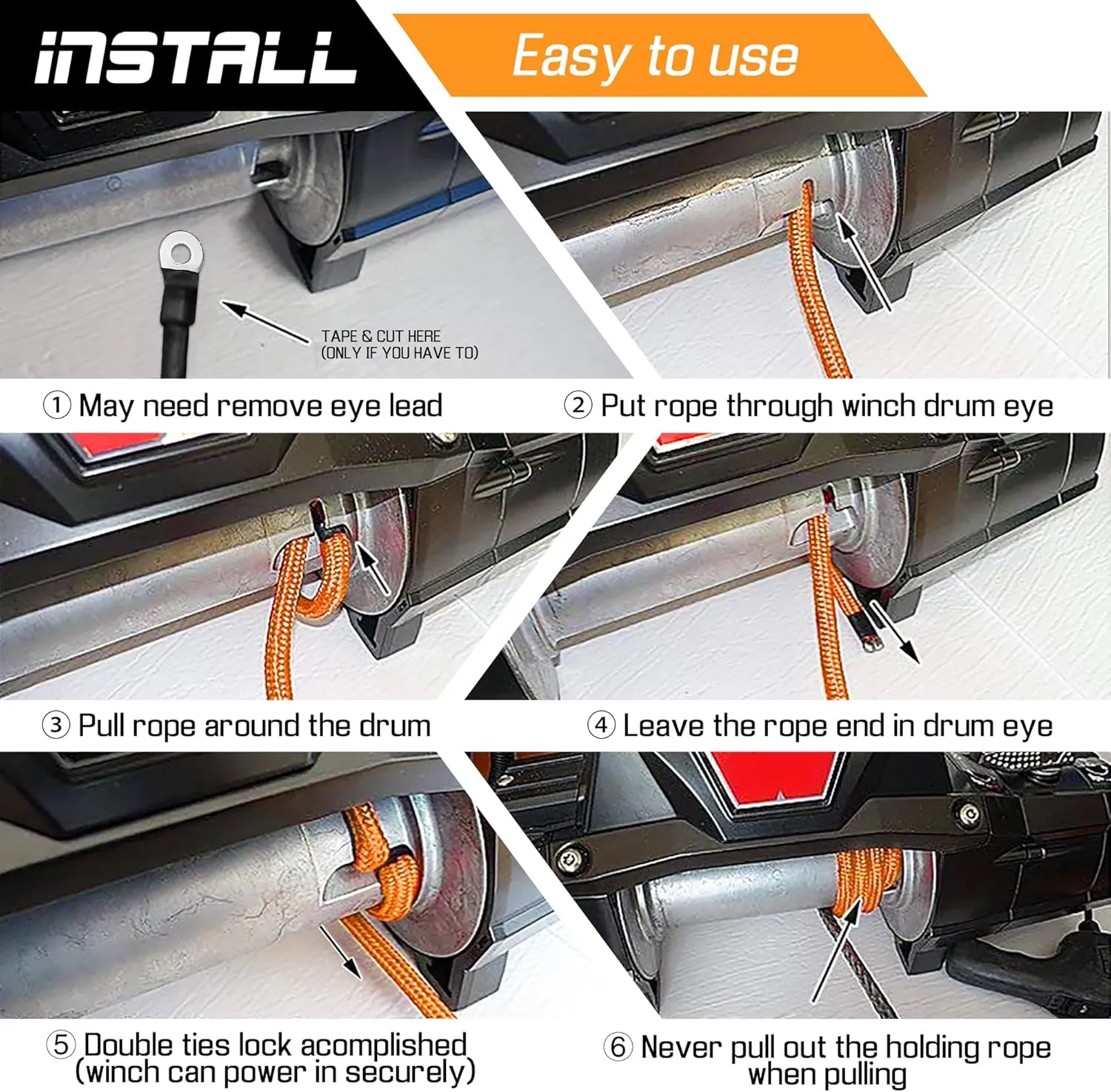 INSTALL

Easy to use

TAPE & CUT HERE
(ONLY IF YOU HAVE TO)

① May need remove eye lead

② Put rope through winch drum eye

③ Pull rope around the drum

④ Leave the rope end in drum eye

⑤ Double ties lock acomplished
(winch can power in securely)

⑥ Never pull out the holding rope
when pulling